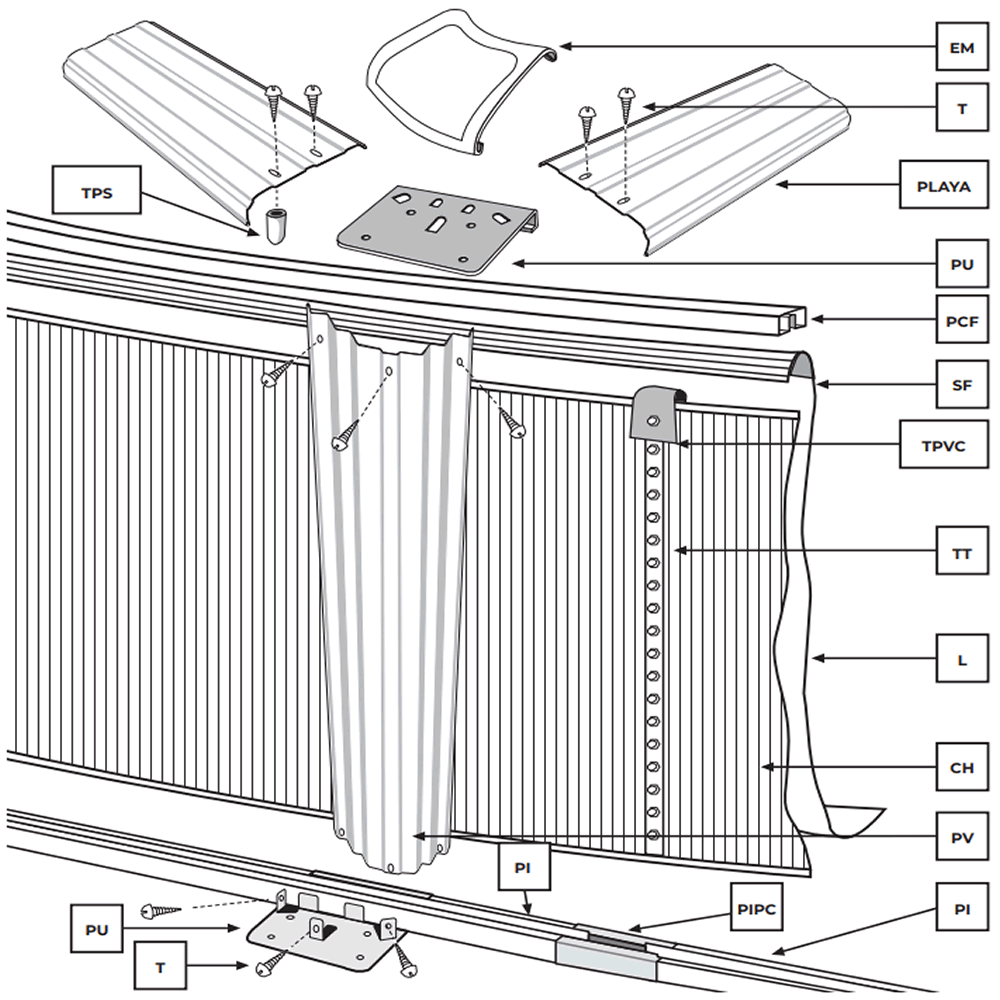 EM
T
TPS
PLAYA
PU
PCF
SF
TPVC
TT
L
CH
PV
PI
PIPC
PI
PU
T