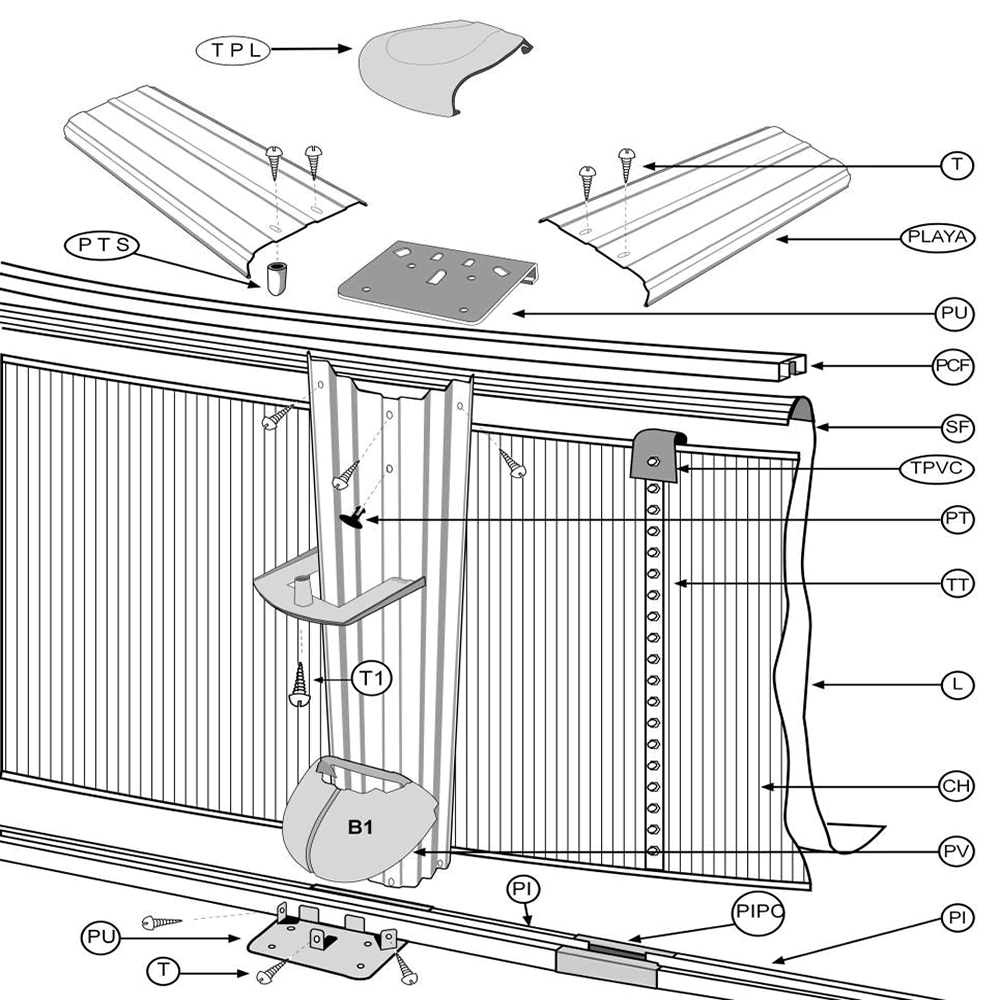 TPL
T
PTS
PLAYA
PU
PCF
SF
TPVC
PT
TT
T1
L
CH
B1
PV
PI
PIPC
PI
PU
T